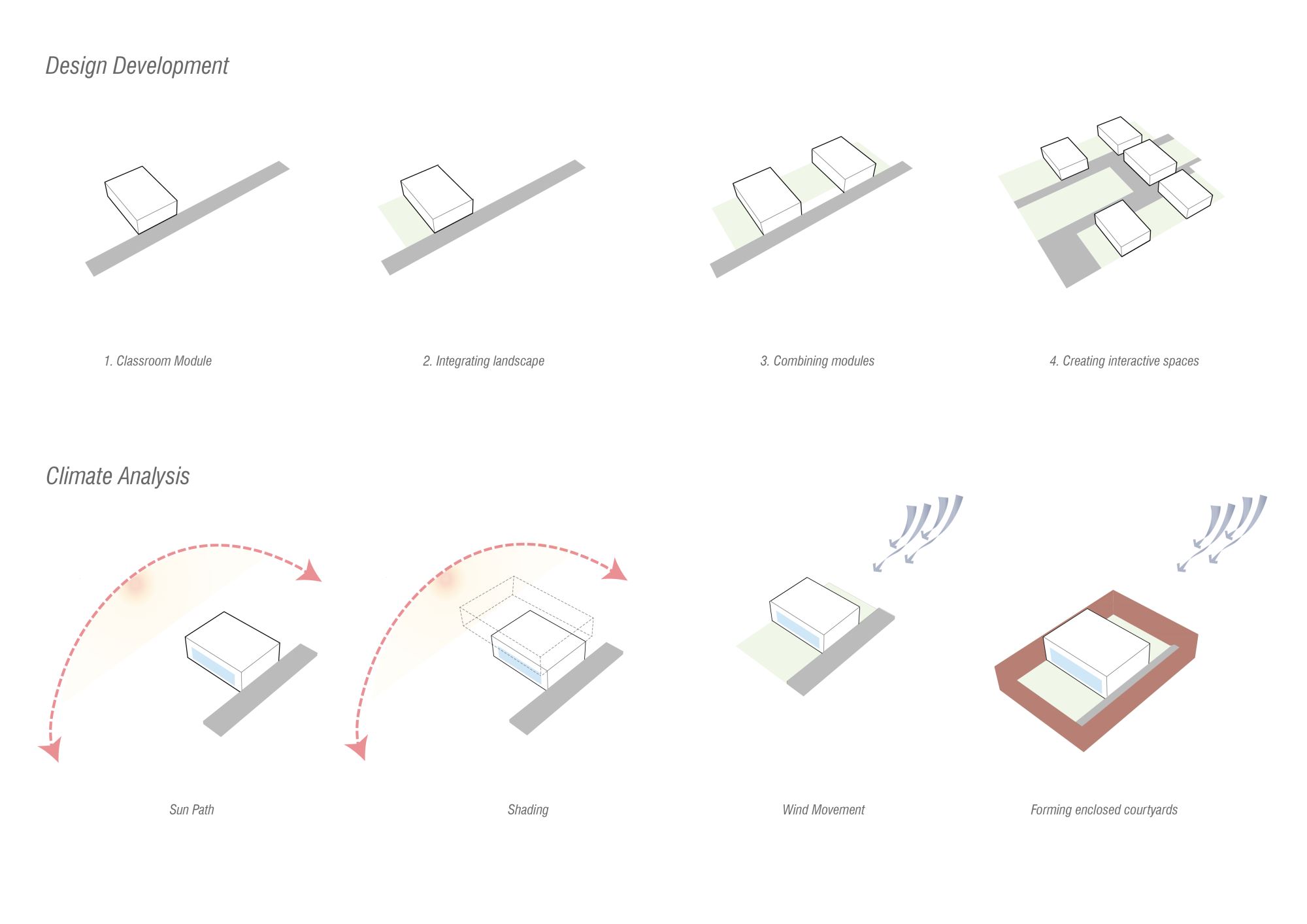 Design Development

1. Classroom Module

2. Integrating landscape

3. Combining modules

4. Creating interactive spaces

Climate Analysis

Sun Path

Shading

Wind Movement

Forming enclosed courtyards