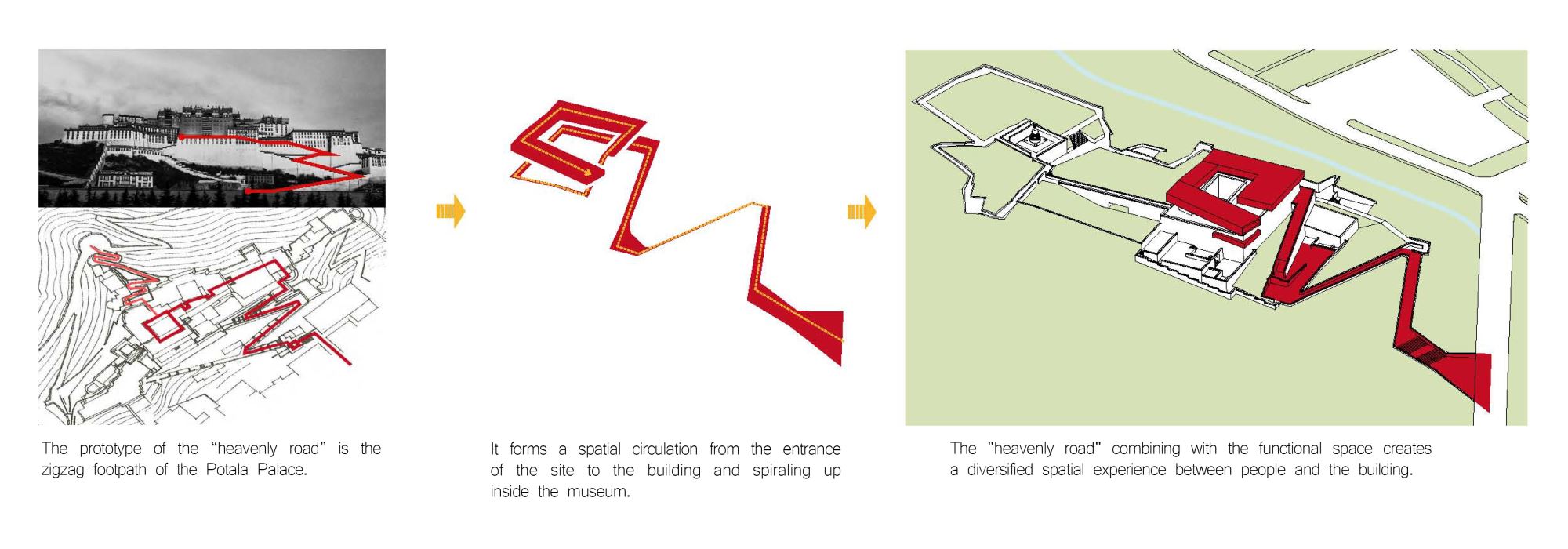 The prototype of the “heavenly road” is the zigzag footpath of the Potala Palace.

It forms a spatial circulation from the entrance of the site to the building and spiraling up inside the museum.

The "heavenly road" combining with the functional space creates a diversified spatial experience between people and the building.