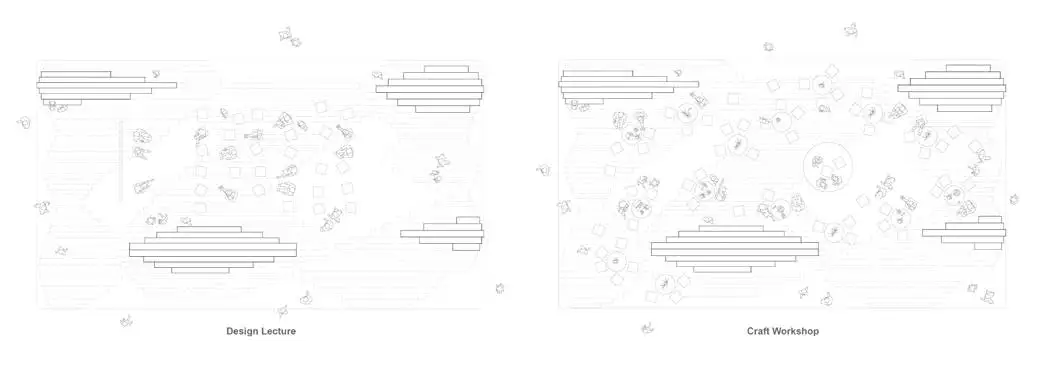 Design Lecture

Craft Workshop