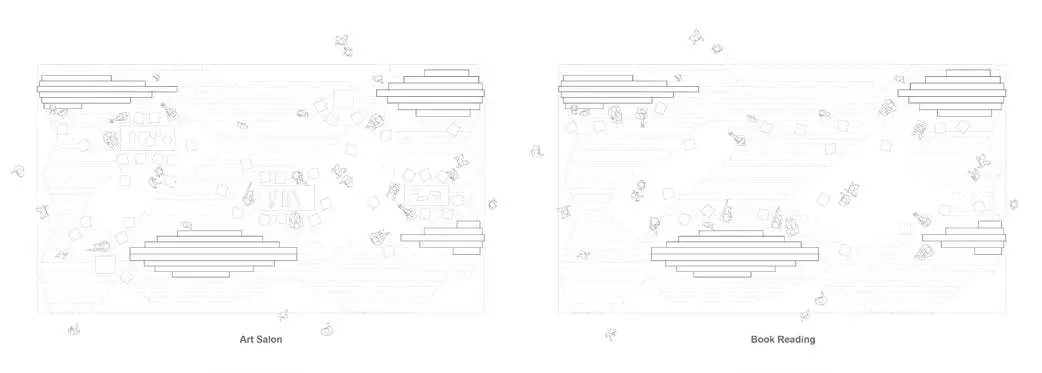 Art Salon

Book Reading